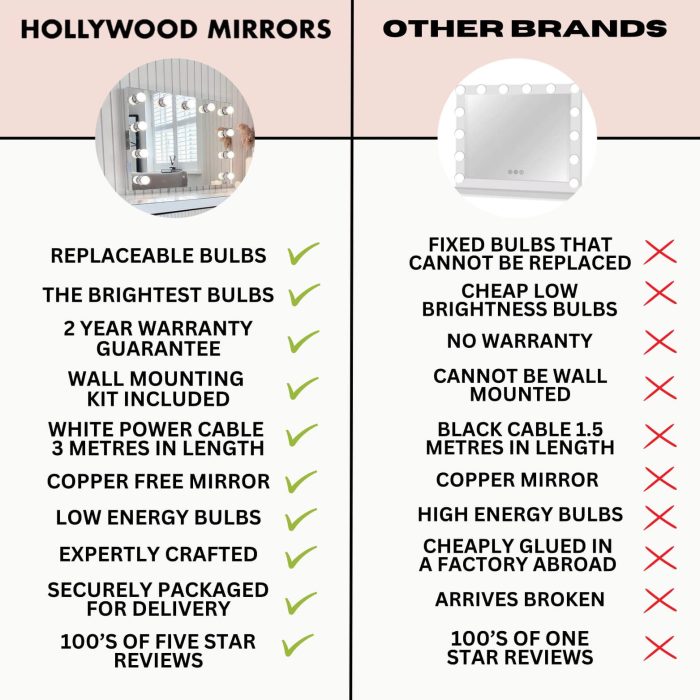 HOLLYWOOD MIRRORS

REPLACEABLE BULBS ✓
THE BRIGHTEST BULBS ✓
2 YEAR WARRANTY GUARANTEE ✓
WALL MOUNTING KIT INCLUDED ✓
WHITE POWER CABLE 3 METRES IN LENGTH ✓
COPPER FREE MIRROR ✓
LOW ENERGY BULBS ✓
EXPERTLY CRAFTED ✓
SECURELY PACKAGED FOR DELIVERY ✓
100'S OF FIVE STAR REVIEWS ✓

OTHER BRANDS

FIXED BULBS THAT CANNOT BE REPLACED ✗
CHEAP LOW BRIGHTNESS BULBS ✗
NO WARRANTY ✗
CANNOT BE WALL MOUNTED ✗
BLACK CABLE 1.5 METRES IN LENGTH ✗
COPPER MIRROR ✗
HIGH ENERGY BULBS ✗
CHEAPLY GLUED IN A FACTORY ABROAD ✗
ARRIVES BROKEN ✗
100'S OF ONE STAR REVIEWS ✗